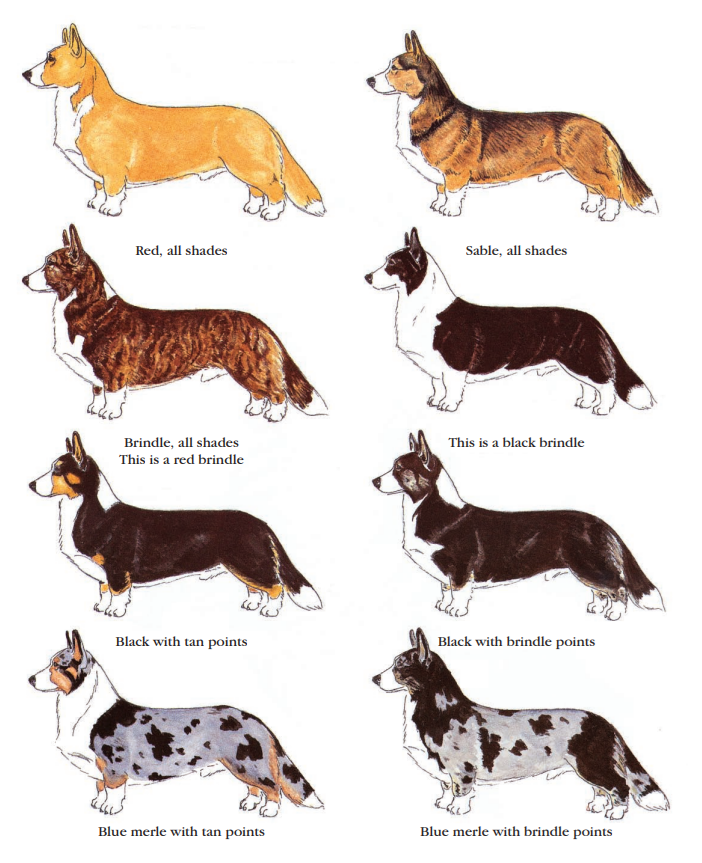 Red, all shades

Sable, all shades

Brindle, all shades
This is a red brindle

This is a black brindle

Black with tan points

Black with brindle points

Blue merle with tan points

Blue merle with brindle points